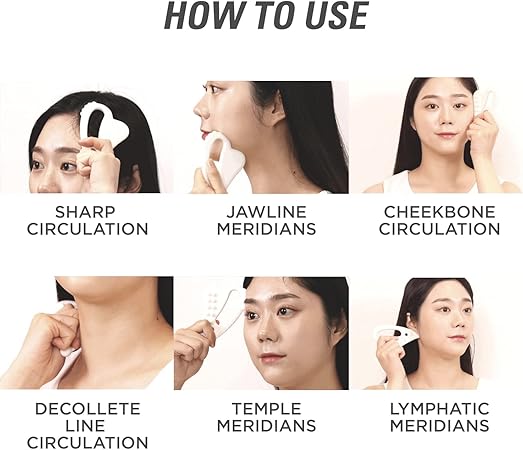 HOW TO USE

SHARP CIRCULATION

JAWLINE MERIDIANS

CHEEKBONE CIRCULATION

DECOLLETE LINE CIRCULATION

TEMPLE MERIDIANS

LYMPHATIC MERIDIANS