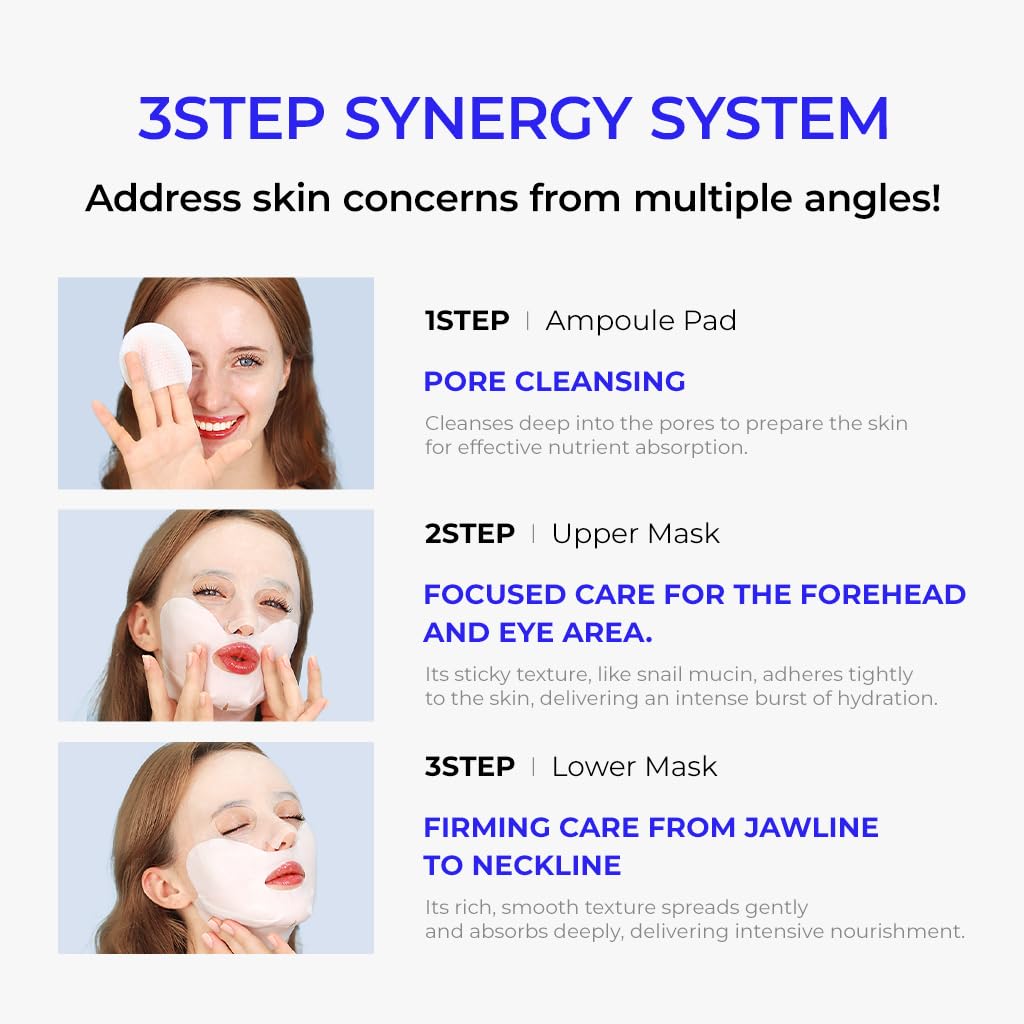 3STEP SYNERGY SYSTEM

Address skin concerns from multiple angles!

1STEP | Ampoule Pad

PORE CLEANSING

Cleanses deep into the pores to prepare the skin for effective nutrient absorption.

2STEP | Upper Mask

FOCUSED CARE FOR THE FOREHEAD AND EYE AREA.

Its sticky texture, like snail mucin, adheres tightly to the skin, delivering an intense burst of hydration.

3STEP | Lower Mask

FIRMING CARE FROM JAWLINE TO NECKLINE

Its rich, smooth texture spreads gently and absorbs deeply, delivering intensive nourishment.