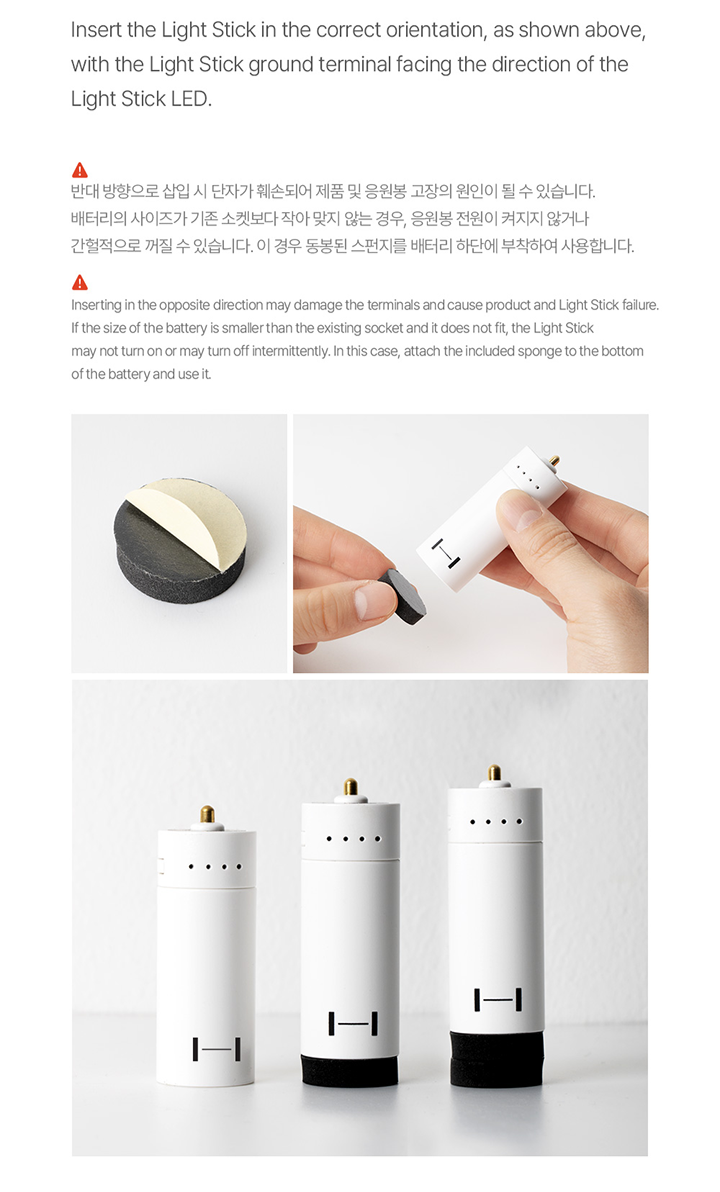 Insert the Light Stick in the correct orientation, as shown above, with the Light Stick ground terminal facing the direction of the Light Stick LED.

반대 방향으로 삽입 시 단자가 훼손되어 제품 및 응원봉 고장의 원인이 될 수 있습니다. 배터리의 사이즈가 기존 소켓보다 작아 맞지 않는 경우, 응원봉 전원이 켜지지 않거나 간헐적으로 꺼질 수 있습니다. 이 경우 동봉된 스펀지를 배터리 하단에 부착하여 사용합니다.

Inserting in the opposite direction may damage the terminals and cause product and Light Stick failure. If the size of the battery is smaller than the existing socket and it does not fit, the Light Stick may not turn on or may turn off intermittently. In this case, attach the included sponge to the bottom of the battery and use it.