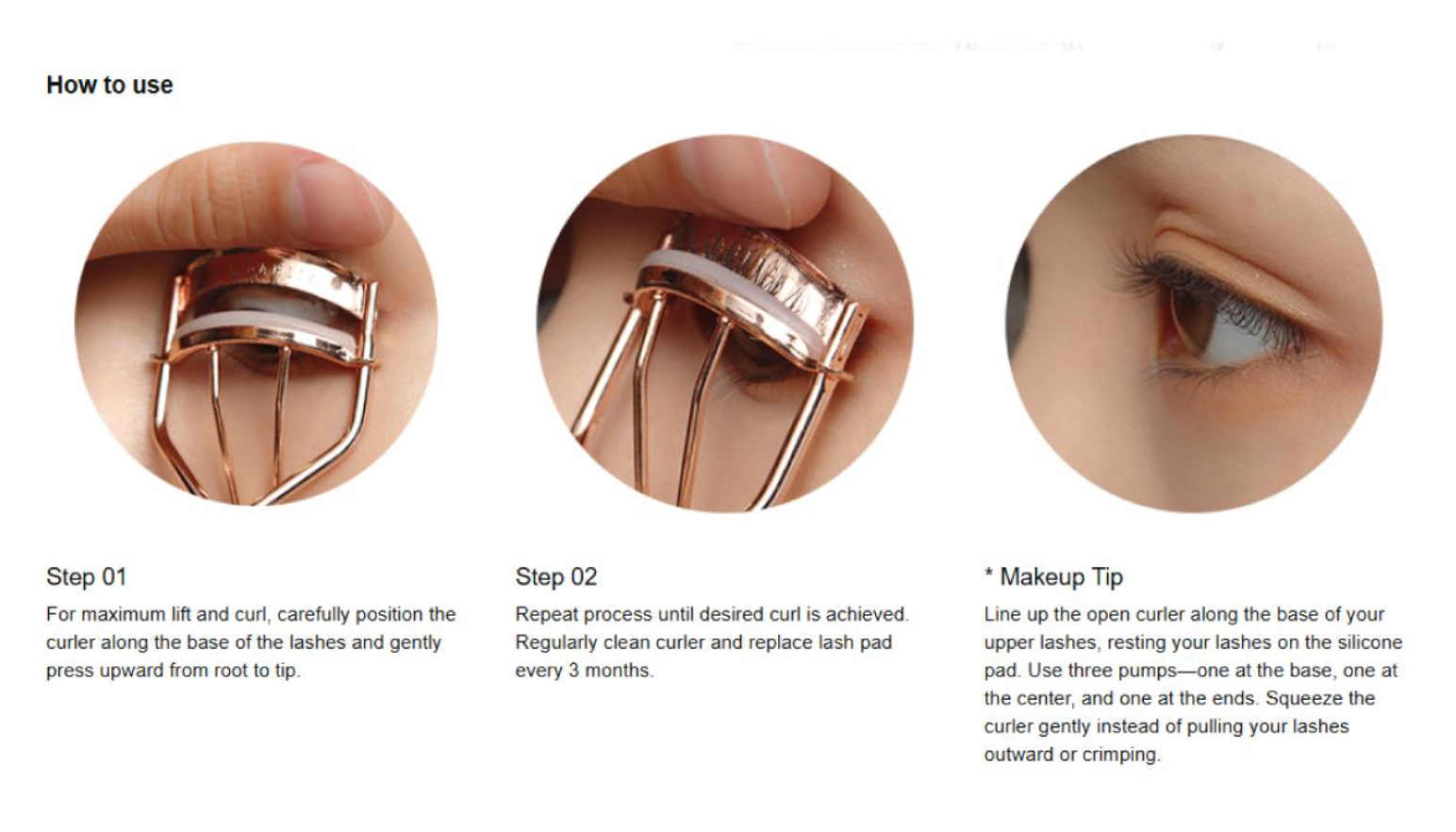 How to use

Step 01
For maximum lift and curl, carefully position the curler along the base of the lashes and gently press upward from root to tip.

Step 02
Repeat process until desired curl is achieved. Regularly clean curler and replace lash pad every 3 months.

* Makeup Tip
Line up the open curler along the base of your upper lashes, resting your lashes on the silicone pad. Use three pumps—one at the base, one at the center, and one at the ends. Squeeze the curler gently instead of pulling your lashes outward or crimping.