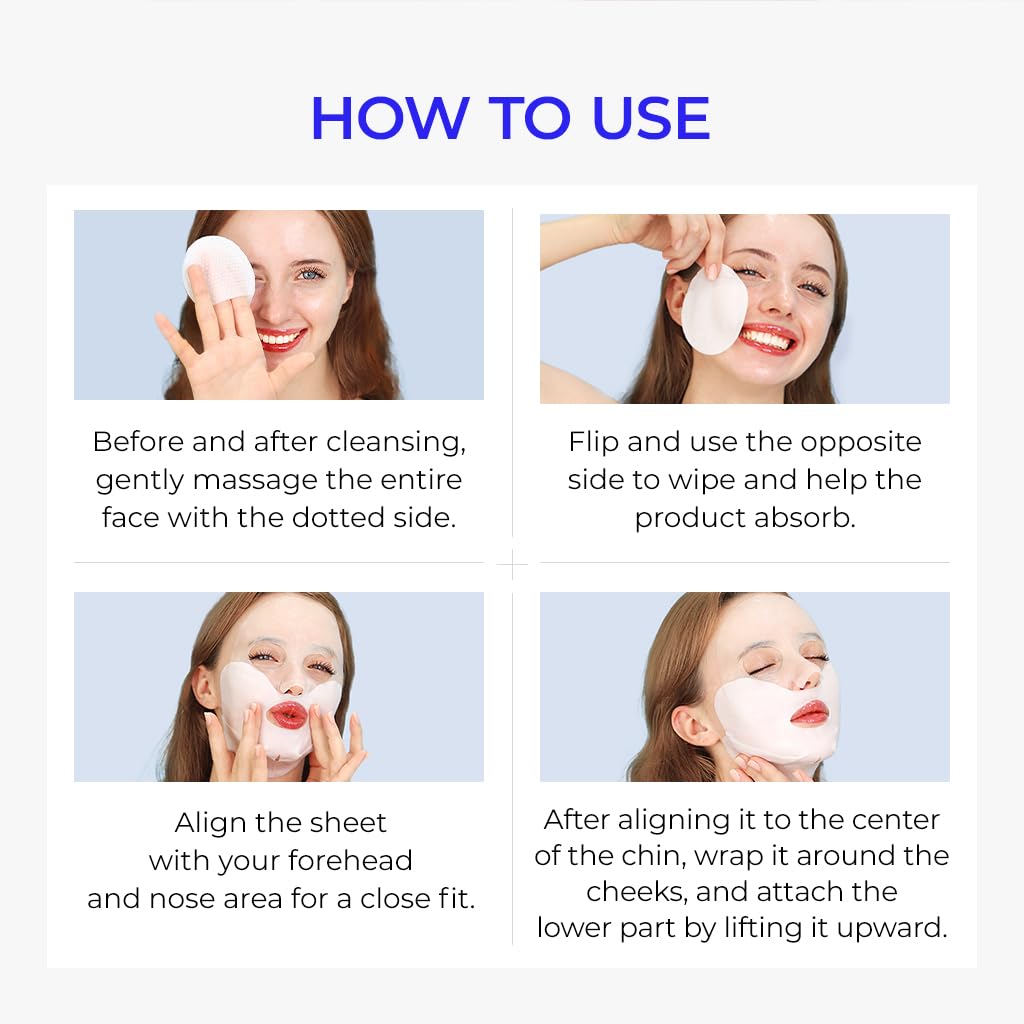 HOW TO USE

Before and after cleansing, gently massage the entire face with the dotted side.

Flip and use the opposite side to wipe and help the product absorb.

Align the sheet with your forehead and nose area for a close fit.

After aligning it to the center of the chin, wrap it around the cheeks, and attach the lower part by lifting it upward.