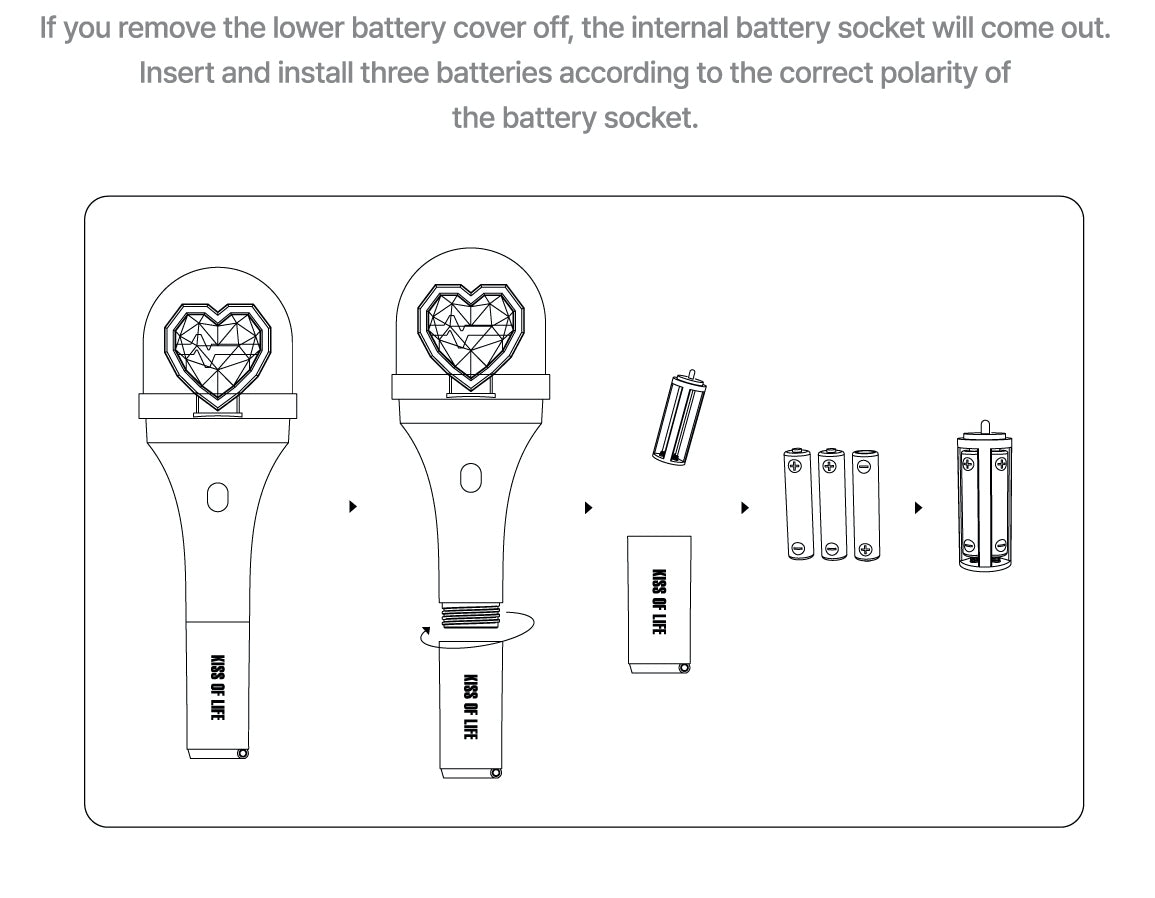 If you remove the lower battery cover off, the internal battery socket will come out. Insert and install three batteries according to the correct polarity of the battery socket.

KISS OF LIFE

KISS OF LIFE

KISS OF LIFE